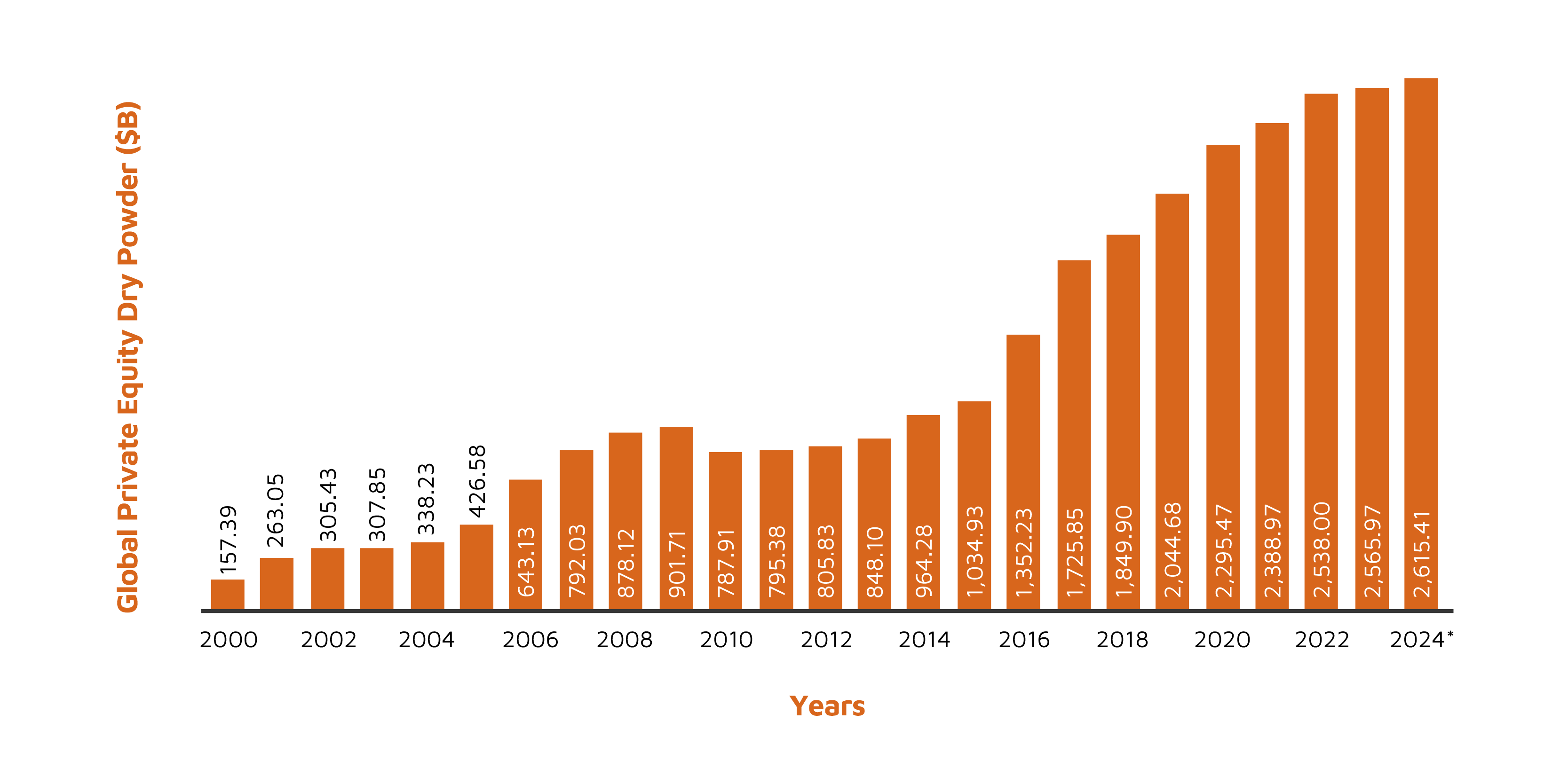 Global Private Equity Dry Powder ($B)

157.39
263.05
305.43
307.85
338.23
426.58
643.13
792.03
878.12
901.71
787.91
795.38
805.83
848.10
964.28
1,034.93
1,352.23
1,725.85
1,849.90
2,044.68
2,295.47
2,388.97
2,538.00
2,565.97
2,615.41

2000 2002 2004 2006 2008 2010 2012 2014 2016 2018 2020 2022 2024*

Years